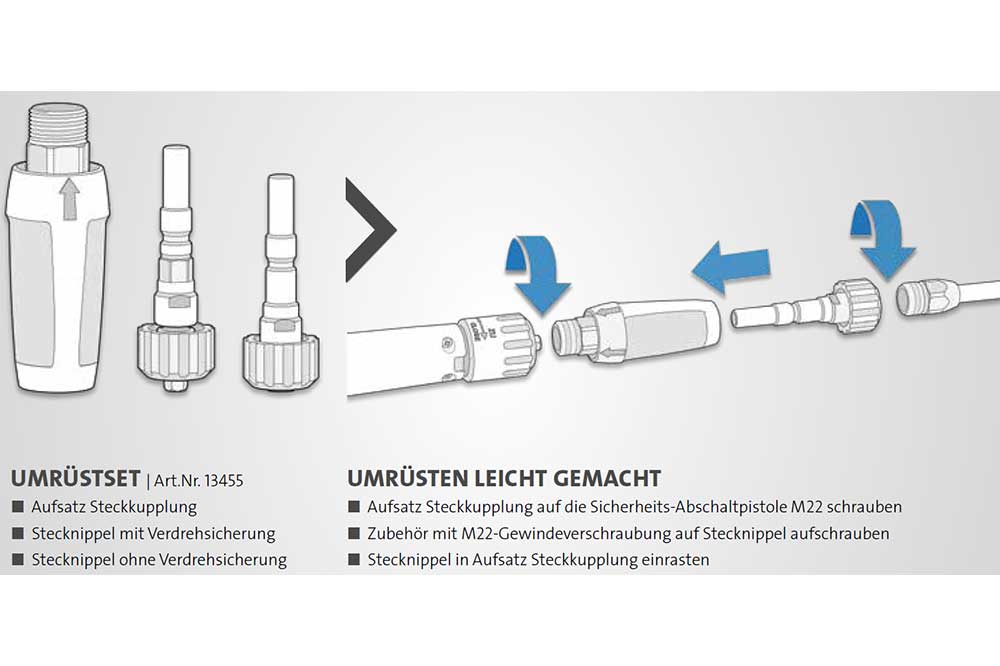 UMRÜSTSET | Art.Nr. 13455
■ Aufsatz Steckkupplung
■ Stecknippel mit Verdrehsicherung
■ Stecknippel ohne Verdrehsicherung

UMRÜSTEN LEICHT GEMACHT
■ Aufsatz Steckkupplung auf die Sicherheits-Abschaltpistole M22 schrauben
■ Zubehör mit M22-Gewindeverschraubung auf Stecknippel aufschrauben
■ Stecknippel in Aufsatz Steckkupplung einrasten