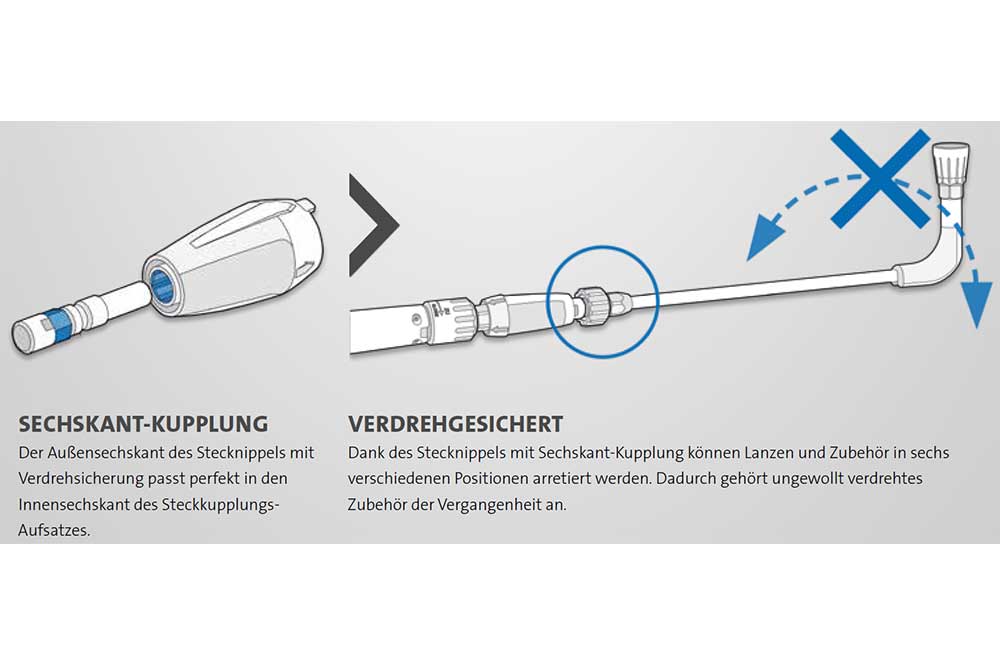 SECHSKANT-KUPPLUNG
Der Außensechskant des Stecknippels mit Verdrehsicherung passt perfekt in den Innensechskant des Steckkupplungs-Aufsatzes.

VERDREHGESICHERT
Dank des Stecknippels mit Sechskant-Kupplung können Lanzen und Zubehör in sechs verschiedenen Positionen arretiert werden. Dadurch gehört ungewollt verdrehtes Zubehör der Vergangenheit an.