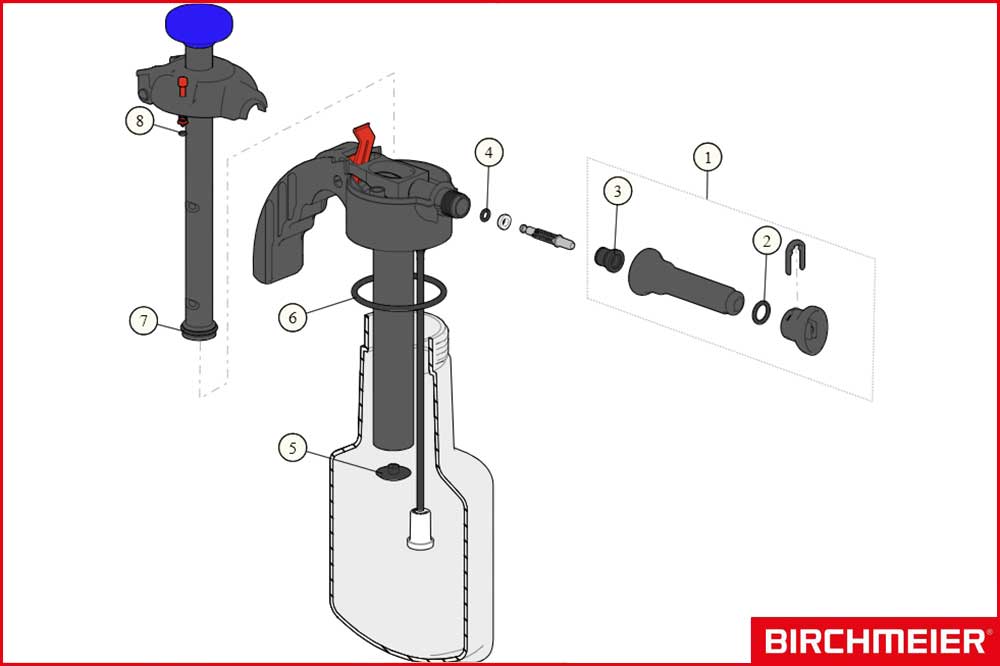 8

4

1

3

2

7

6

5

BIRCHMEIER®